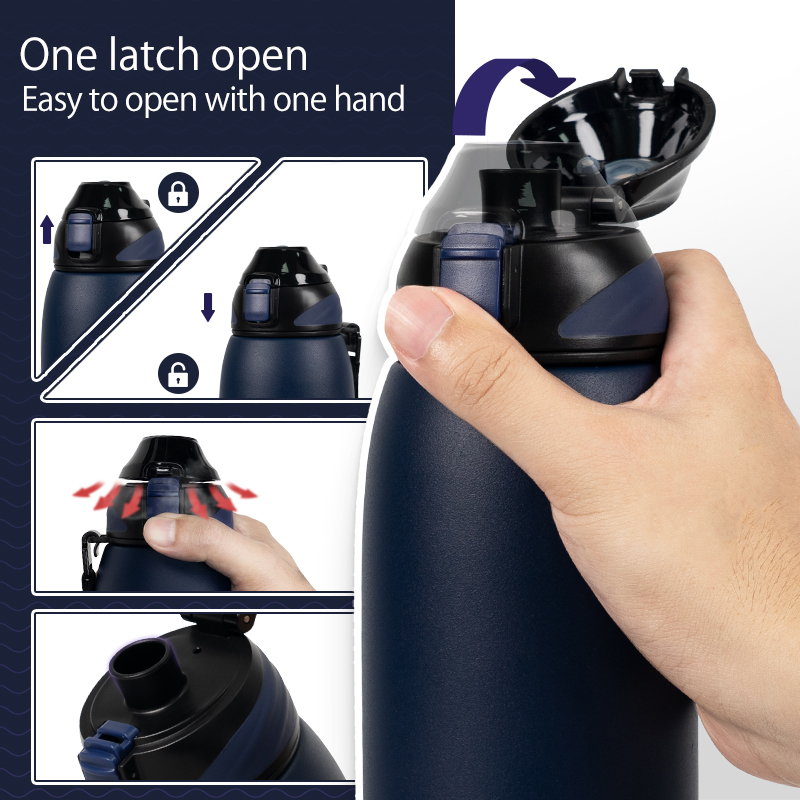 One latch open
Easy to open with one hand